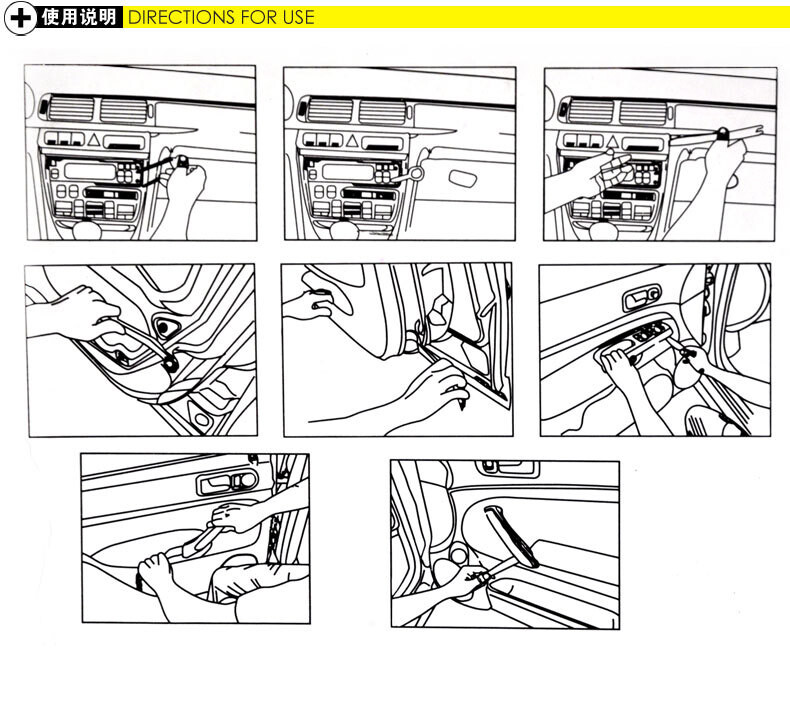 使用说明 DIRECTIONS FOR USE